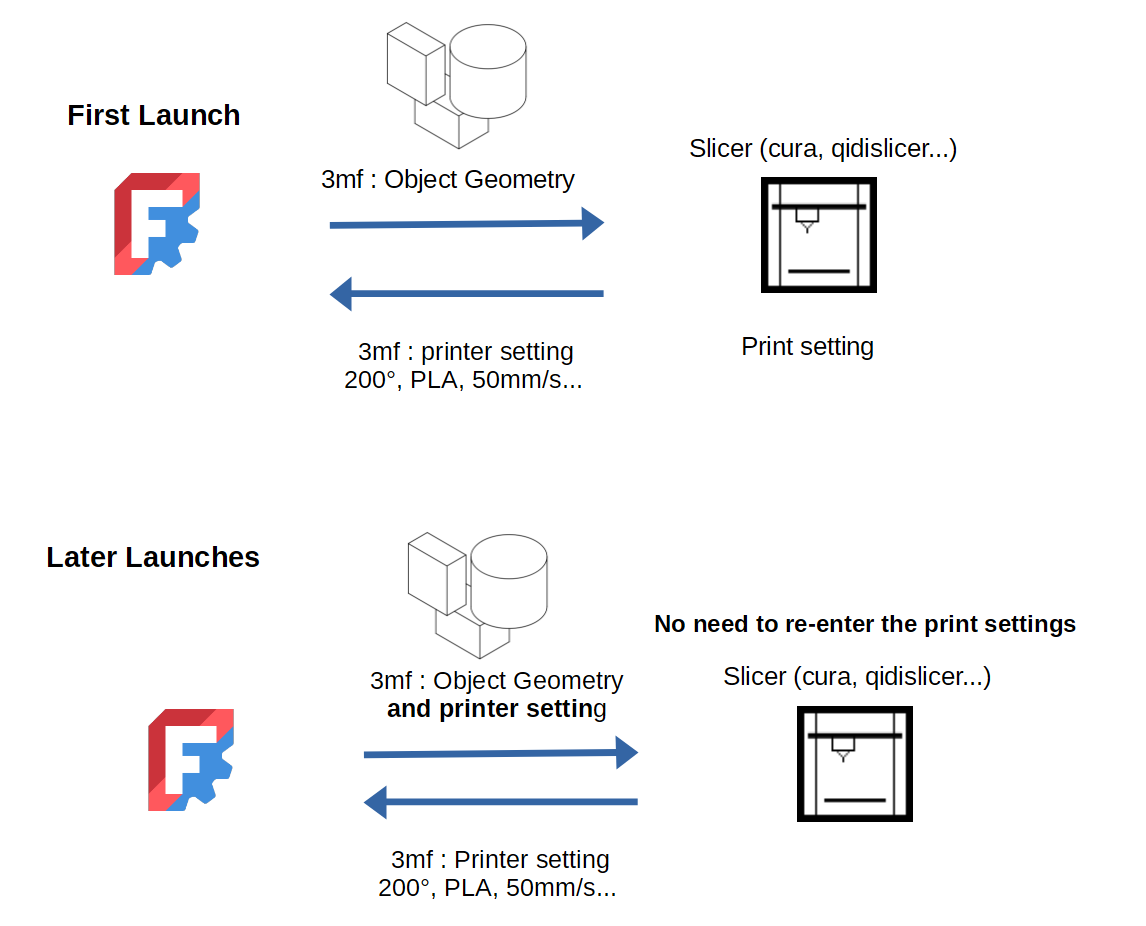 First Launch

3mf : Object Geometry

Slicer (cura, qidislicer...)

3mf : printer setting
200°, PLA, 50mm/s...

Print setting

Later Launches

No need to re-enter the print settings

3mf : Object Geometry
and printer setting

Slicer (cura, qidislicer...)

3mf : Printer setting
200°, PLA, 50mm/s...